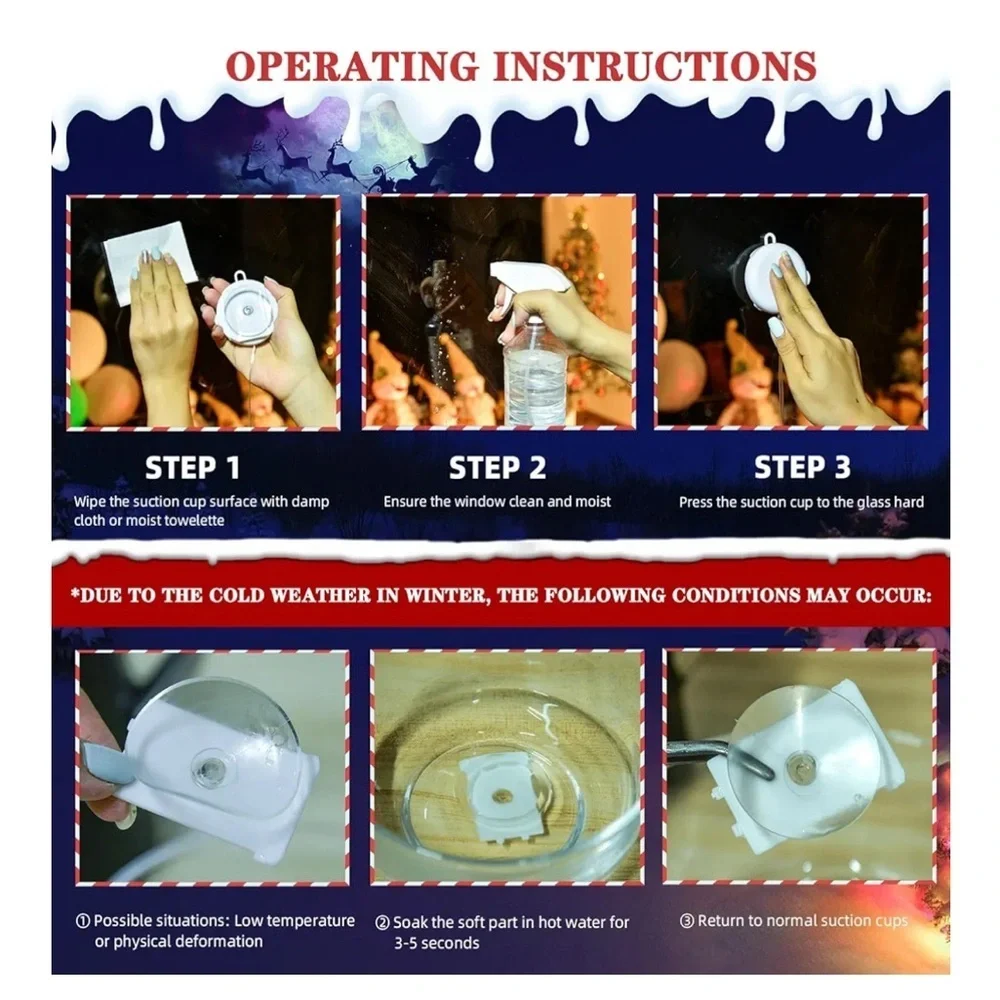 OPERATING INSTRUCTIONS

STEP 1

Wipe the suction cup surface with damp cloth or moist towelette

STEP 2

Ensure the window clean and moist

STEP 3

Press the suction cup to the glass hard

*DUE TO THE COLD WEATHER IN WINTER, THE FOLLOWING CONDITIONS MAY OCCUR:

① Possible situations: Low temperature or physical deformation

② Soak the soft part in hot water for 3-5 seconds

③ Return to normal suction cups